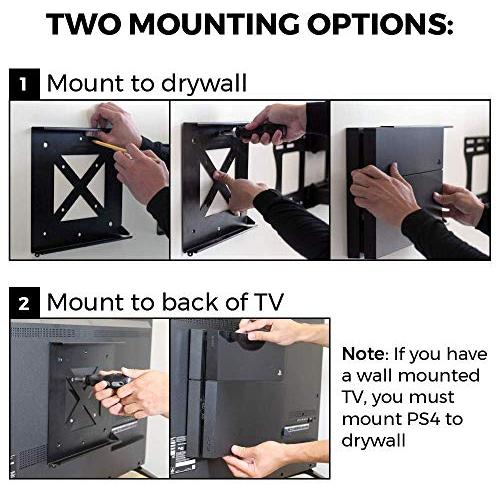 TWO MOUNTING OPTIONS:

1 Mount to drywall

2 Mount to back of TV

Note: If you have a wall mounted TV, you must mount PS4 to drywall