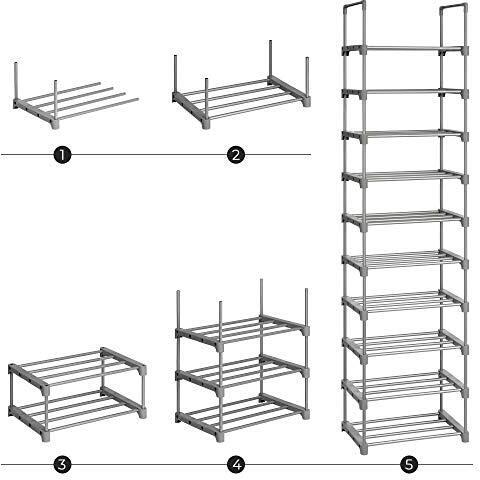 1
2
3
4
5