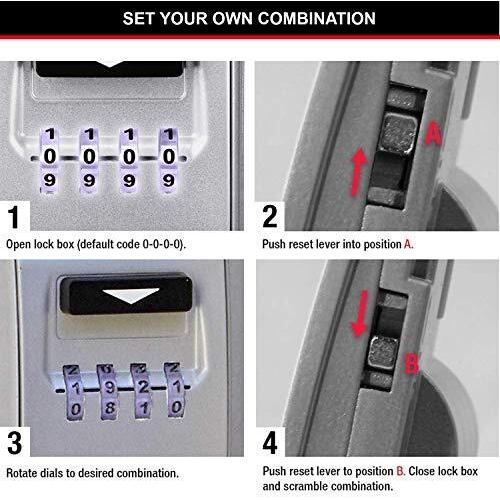 SET YOUR OWN COMBINATION

1 1 1 1
0 0 0 0
9 9 9 9

1

Open lock box (default code 0-0-0-0).

A

2

Push reset lever into position A.

2 0 3 2
1 9 2 1
0 8 1 0

3

Rotate dials to desired combination.

B

4

Push reset lever to position B. Close lock box and scramble combination.