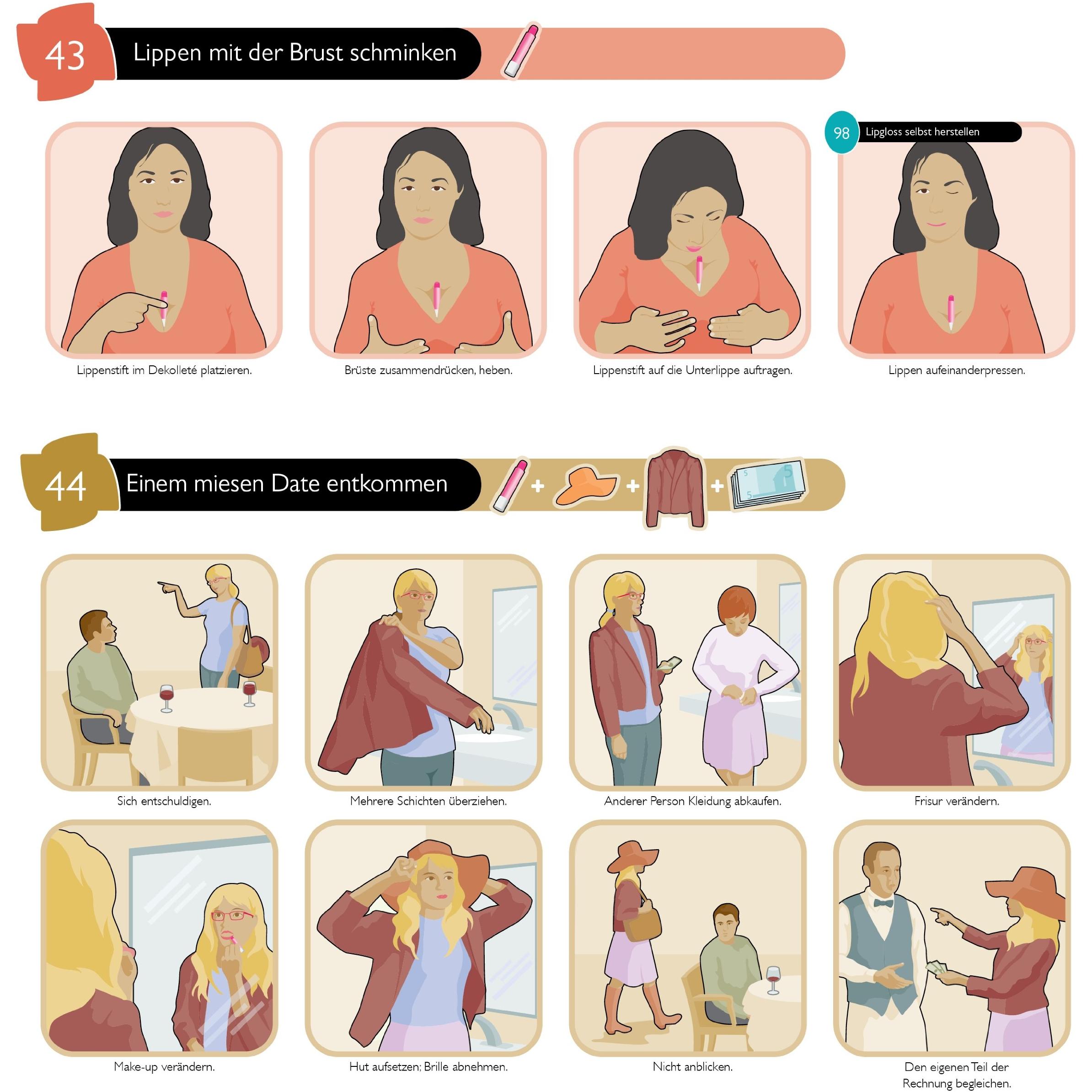 43 Lippen mit der Brust schminken

98 Lipgloss selbst herstellen

Lippenstift im Dekolleté platzieren.

Brüste zusammendrücken, heben.

Lippenstift auf die Unterlippe auftragen.

Lippen aufeinanderpressen.

44 Einem miesen Date entkommen

+ + +

5

5

5

Sich entschuldigen.

Mehrere Schichten überziehen.

Anderer Person Kleidung abkaufen.

Frisur verändern.

Make-up verändern.

Hut aufsetzen; Brille abnehmen.

Nicht anblicken.

Den eigenen Teil der Rechnung begleichen.